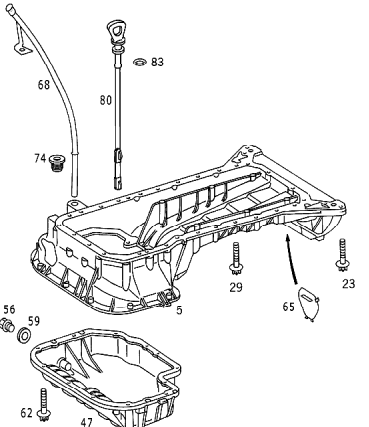 83
68
80
74
29
23
65
5
56
59
62
47